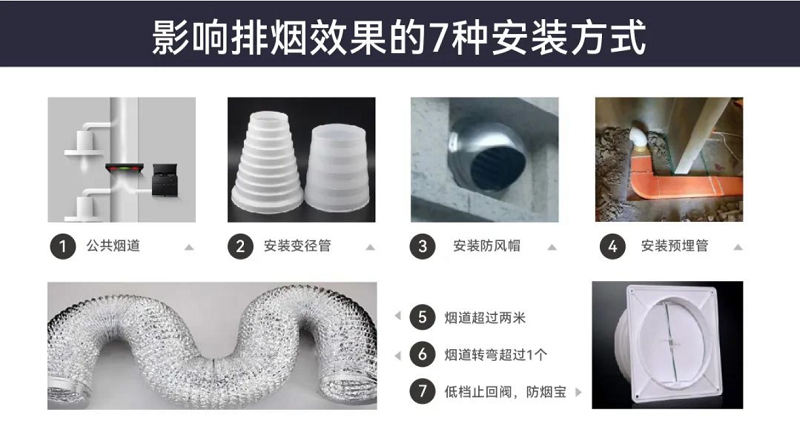 影响排烟效果的7种安装方式

1 公共烟道

2 安装变径管

3 安装防风帽

4 安装预埋管

5 烟道超过两米

6 烟道转弯超过1个

7 低档止回阀，防烟宝